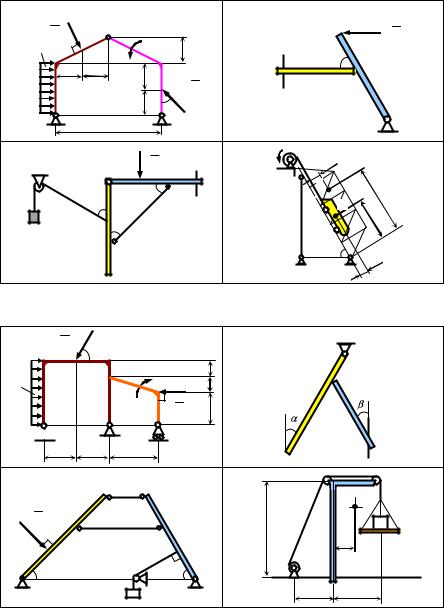 $\alpha$

$\beta$