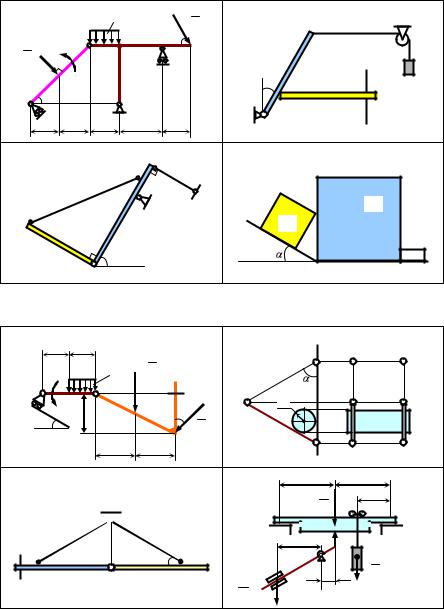 $\alpha$

$\alpha$