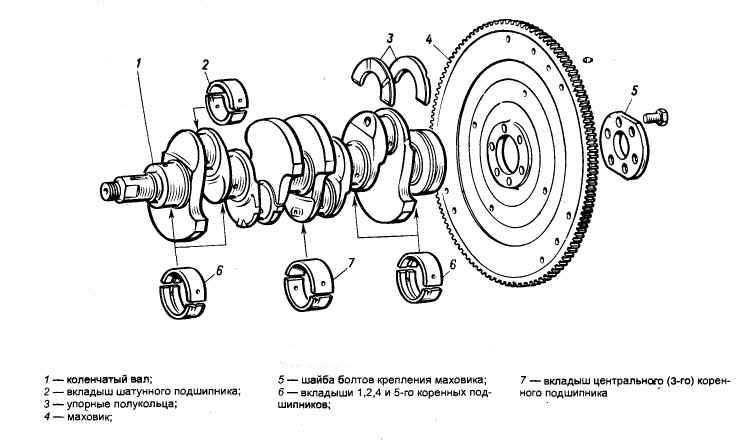 1
2
3
4
5
6
7
6

1 — коленчатый вал;
2 — вкладыш шатунного подшипника;
3 — упорные полукольца;
4 — маховик;

5 — шайба болтов крепления маховика;
6 — вкладыши 1,2,4 и 5-го коренных подшипников;

7 — вкладыш центрального (3-го) коренного подшипника