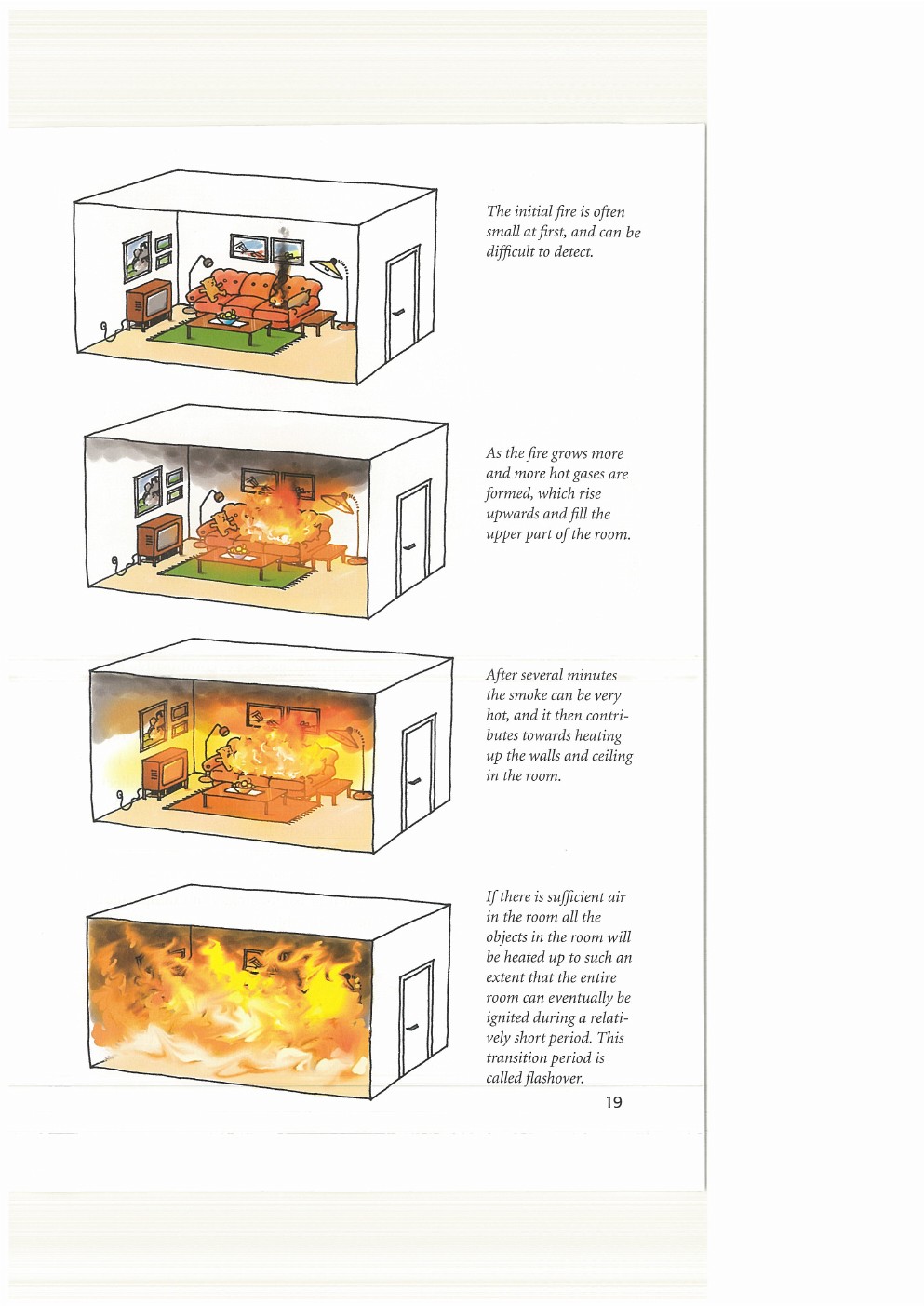 The initial fire is often small at first, and can be difficult to detect.

As the fire grows more and more hot gases are formed, which rise upwards and fill the upper part of the room.

After several minutes the smoke can be very hot, and it then contributes towards heating up the walls and ceiling in the room.

If there is sufficient air in the room all the objects in the room will be heated up to such an extent that the entire room can eventually be ignited during a relatively short period. This transition period is called flashover.

19