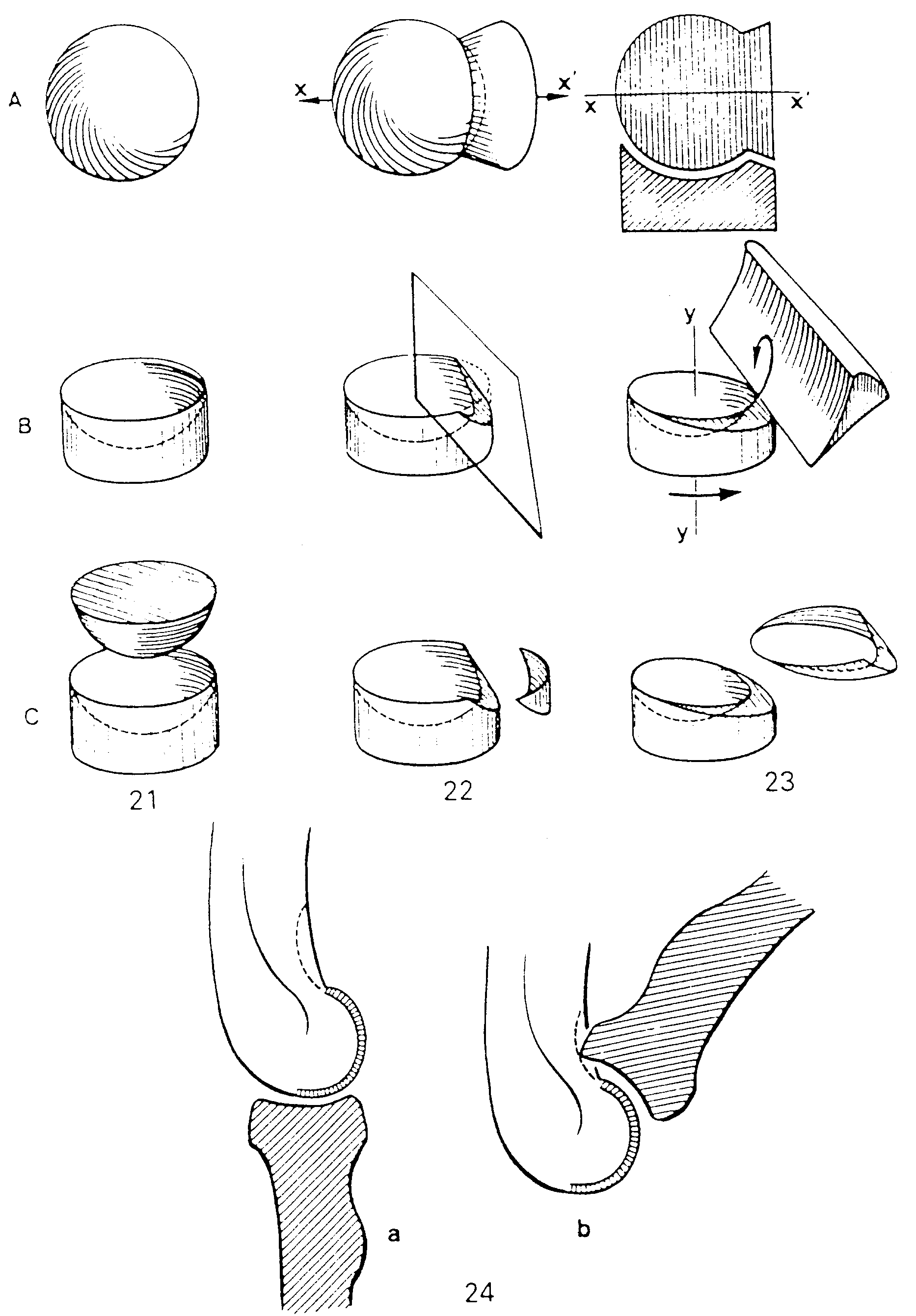 A
x
x'
x
x'
B
y
y
C
21
22
23
a
b
24