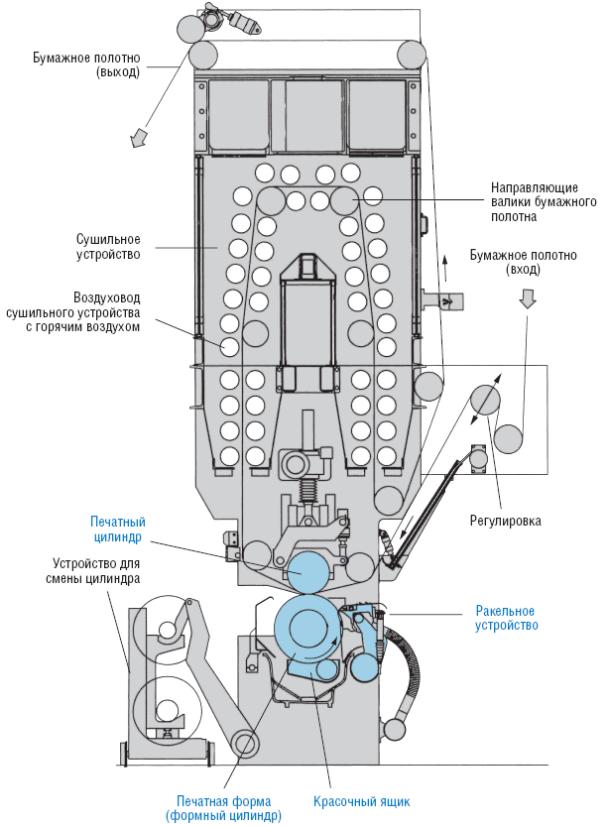 Бумажное полотно (выход)

Направляющие валики бумажного полотна

Сушильное устройство

Бумажное полотно (вход)

Воздуховод сушильного устройства с горячим воздухом

Регулировка

Печатный цилиндр

Устройство для смены цилиндра

Ракельное устройство

Печатная форма (формный цилиндр)

Красочный ящик