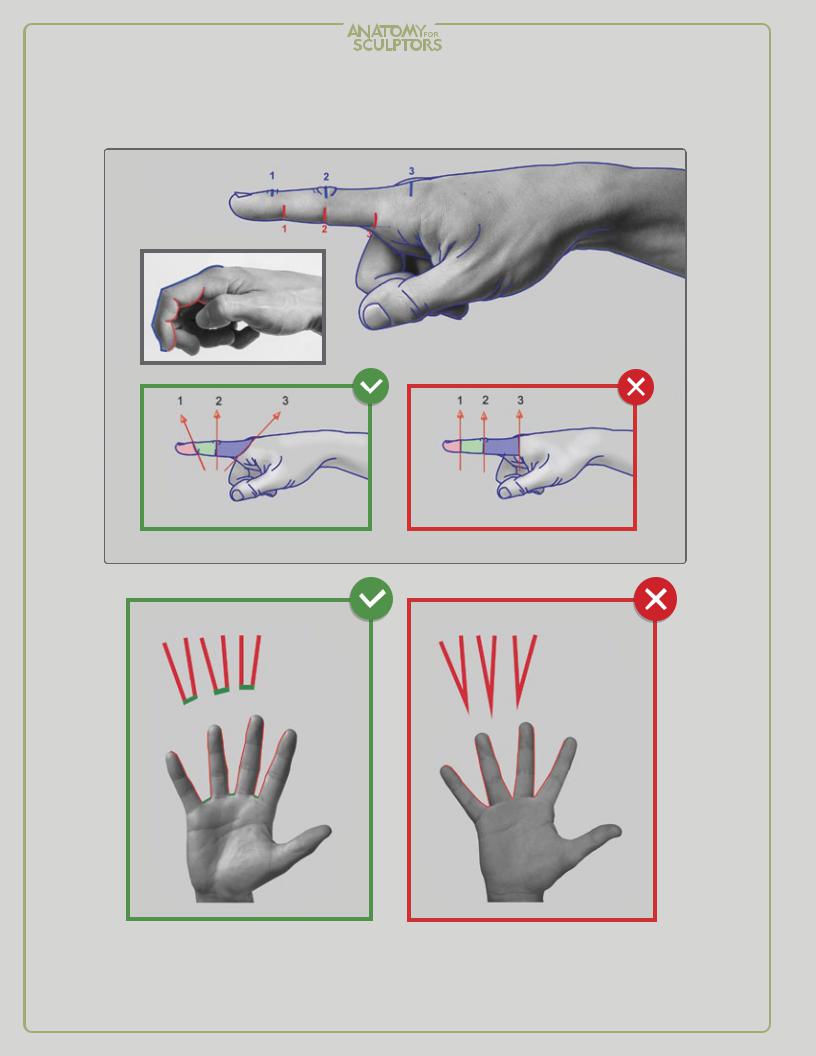 ANATOMY FOR SCULPTORS

1 2 3
1 2 3

1 2 3

1 2 3