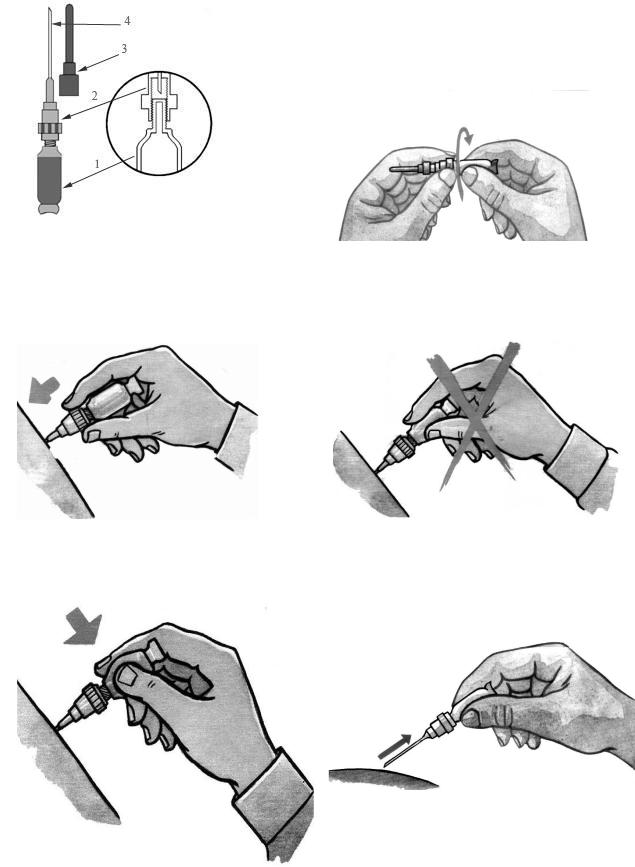 4
3
2
1