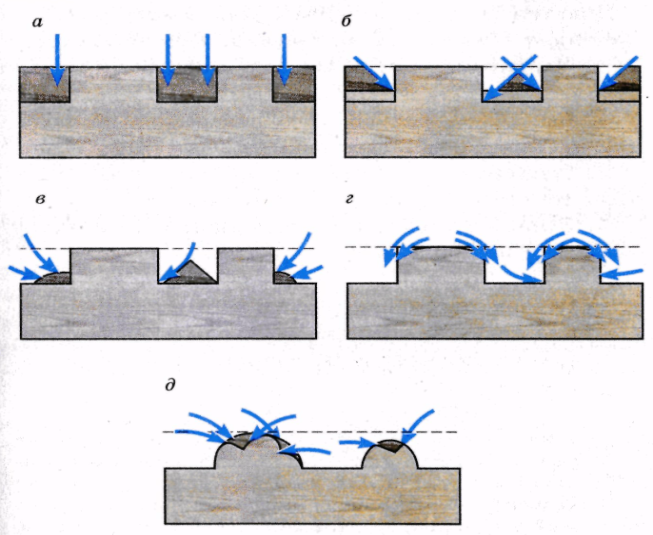 а
б
в
г
д