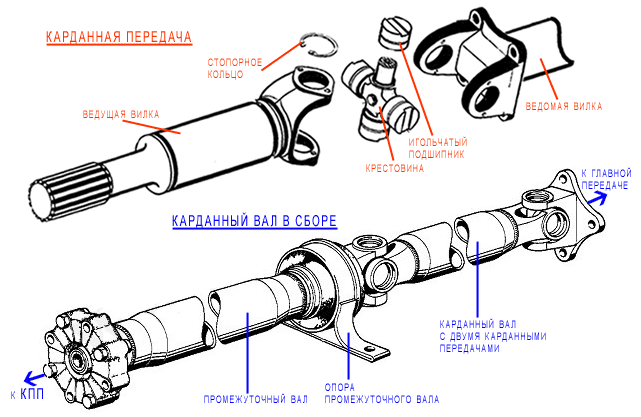 КАРДАННАЯ ПЕРЕДАЧА

СТОПОРНОЕ КОЛЬЦО

ВЕДУЩАЯ ВИЛКА

ВЕДОМАЯ ВИЛКА

ИГОЛЬЧАТЫЙ ПОДШИПНИК

КРЕСТОВИНА

К ГЛАВНОЙ ПЕРЕДАЧЕ

КАРДАННЫЙ ВАЛ В СБОРЕ

КАРДАННЫЙ ВАЛ С ДВУМЯ КАРДАННЫМИ ПЕРЕДАЧАМИ

К КПП

ПРОМЕЖУТОЧНЫЙ ВАЛ

ОПОРА ПРОМЕЖУТОЧНОГО ВАЛА