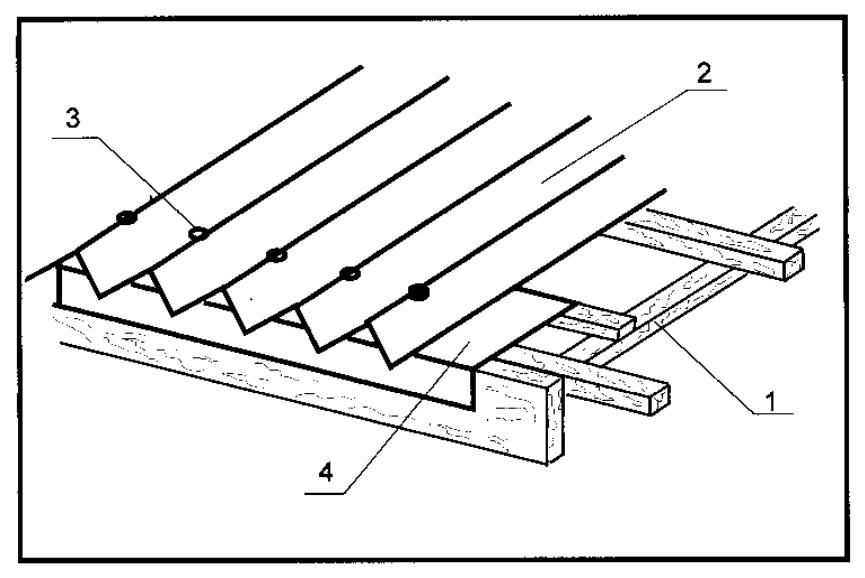 3
2
1
4