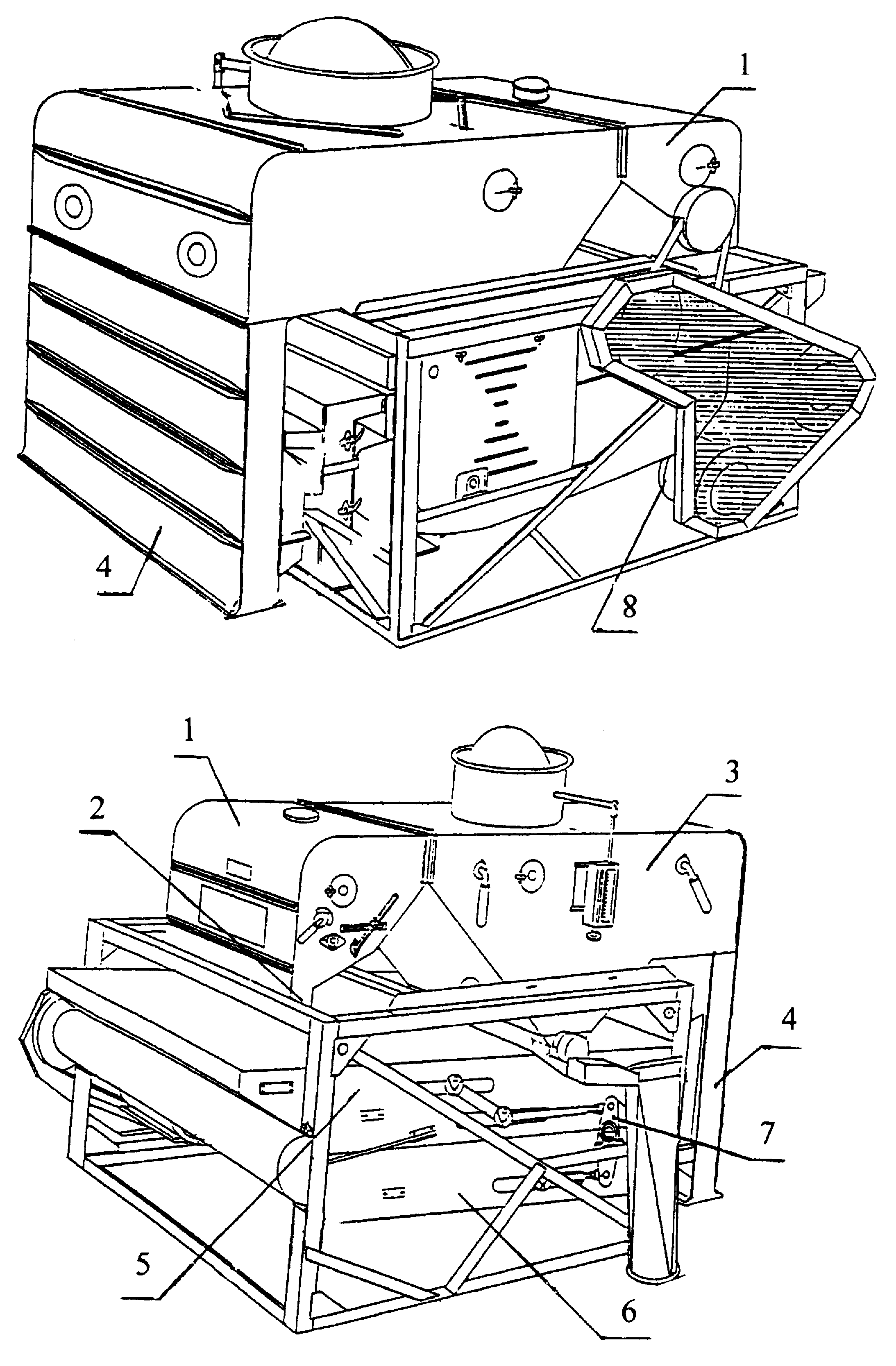 1
4
8
1
2
3
4
7
5
6