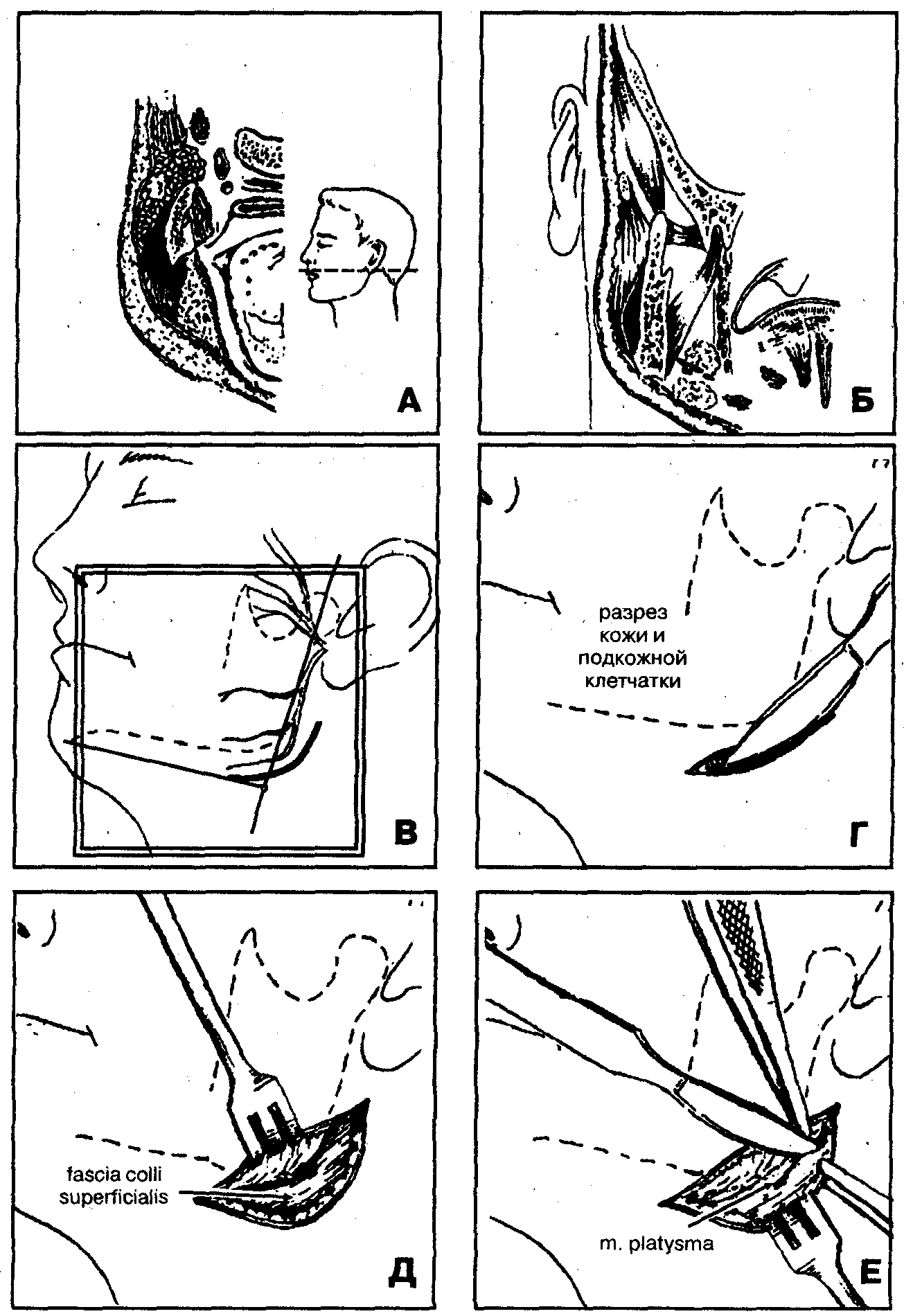 А

Б

В

разрез кожи и подкожной клетчатки

Г

fascia colli superficialis

Д

m. platysma

Е