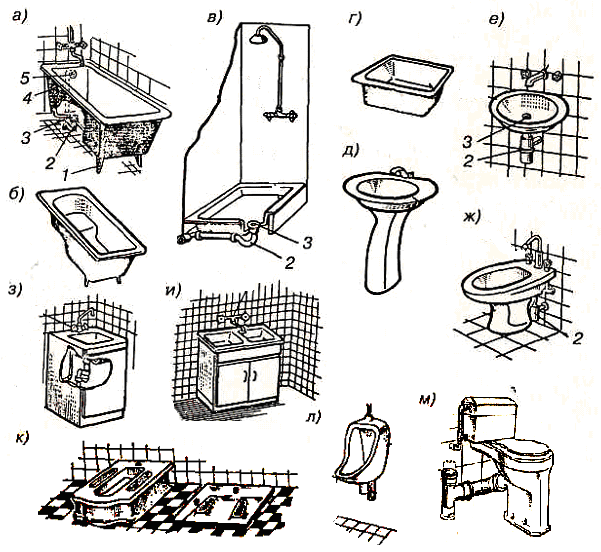 а)
5
4
3
2
1
б)
в)
3
2
г)
д)
е)
3
2
ж)
2
з)
и)
к)
л)
м)