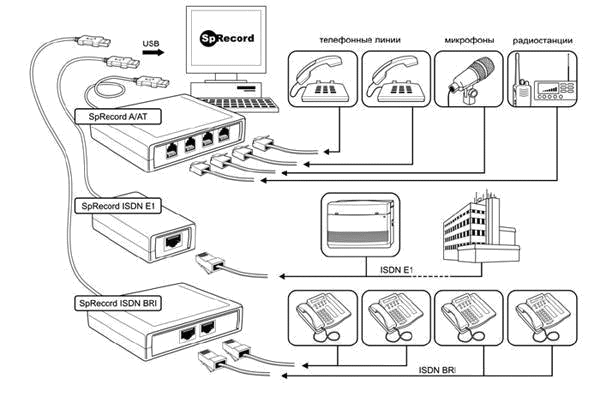 USB

SpRecord

телефонные линии

микрофоны

радиостанции

SpRecord A/AT

SpRecord ISDN E1

ISDN E1

SpRecord ISDN BRI

ISDN BRI