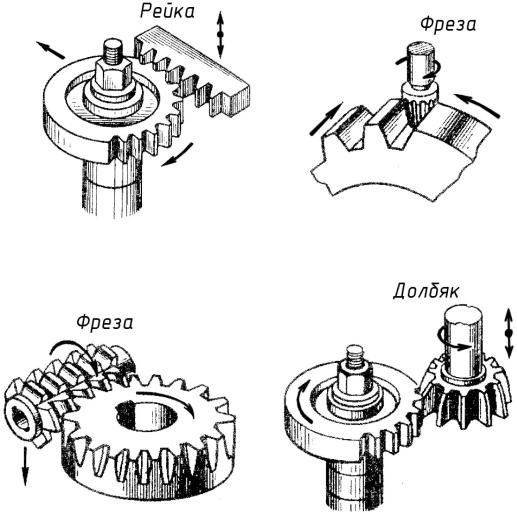 Рейка

Фреза

Фреза

Долбяк