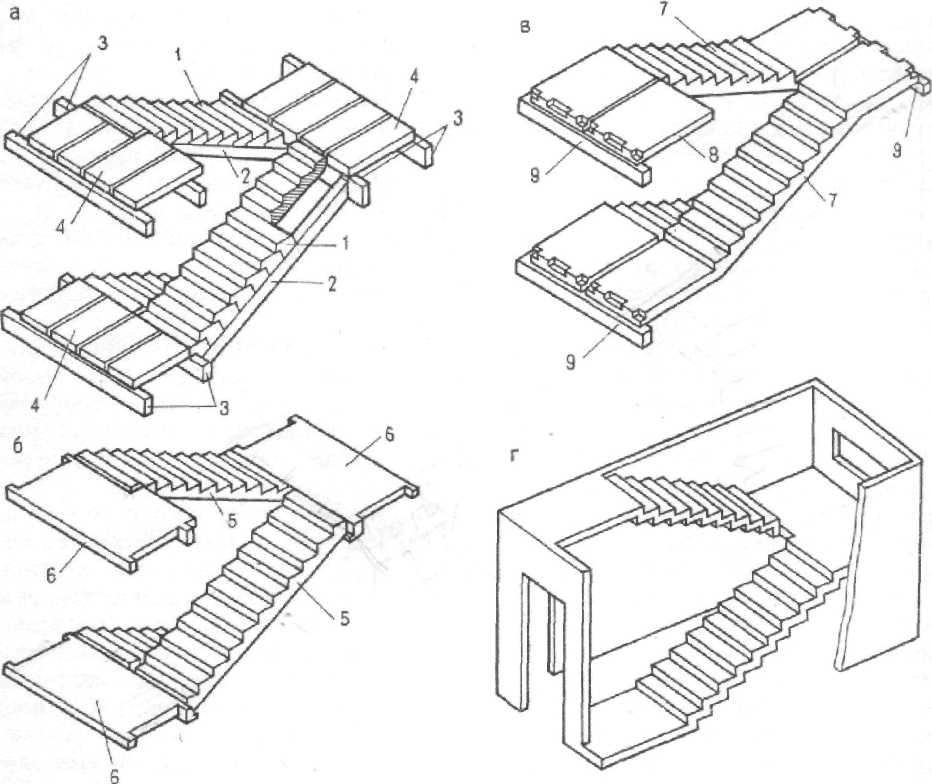 а
3
1
4
3
2
4
1
2
4
3
в
7
9
8
9
7
9
б
6
5
6
5
6
г