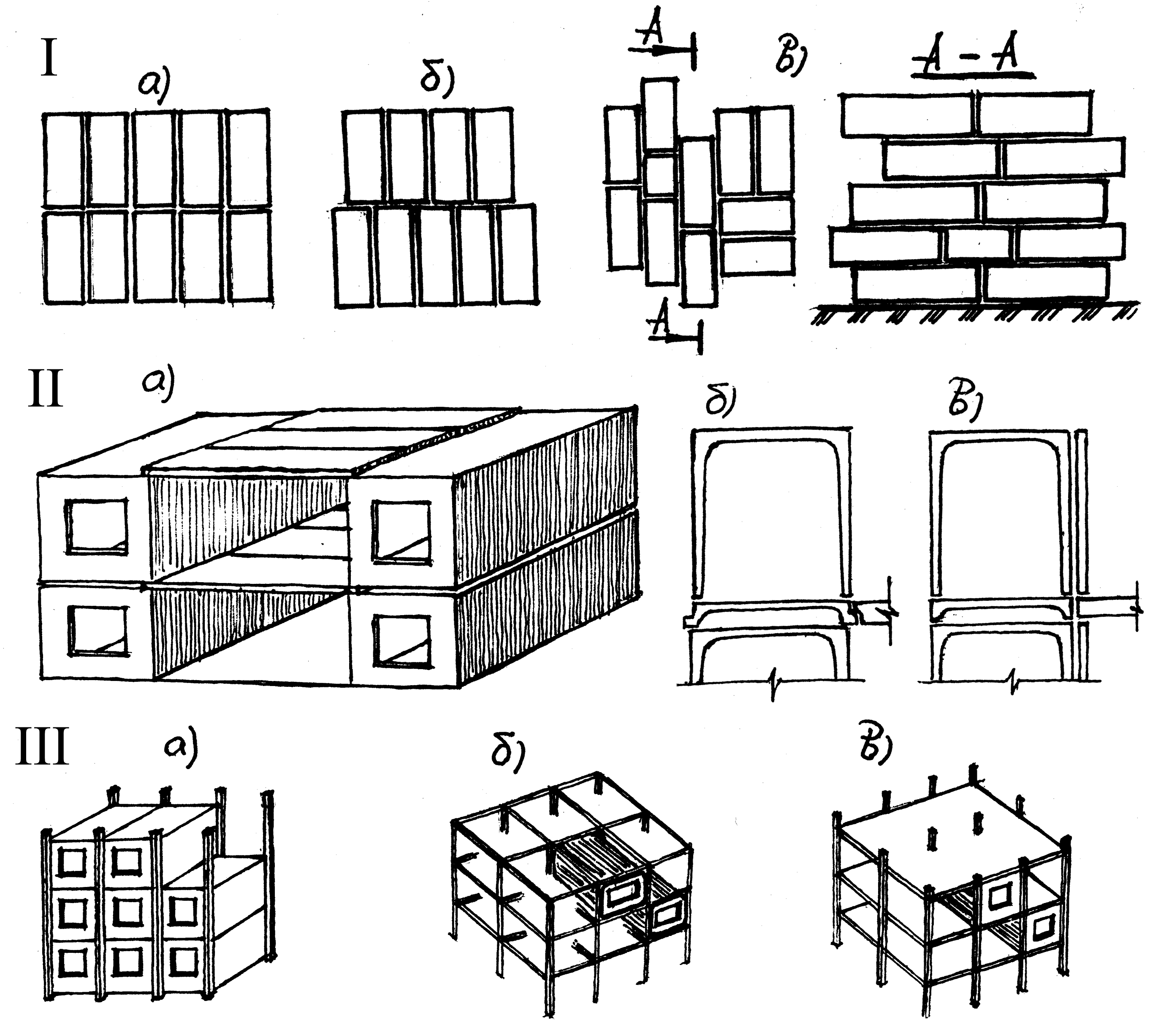 I

а)

б)

А

в)

А – А

А

II

а)

б)

в)

III

а)

б)

в)