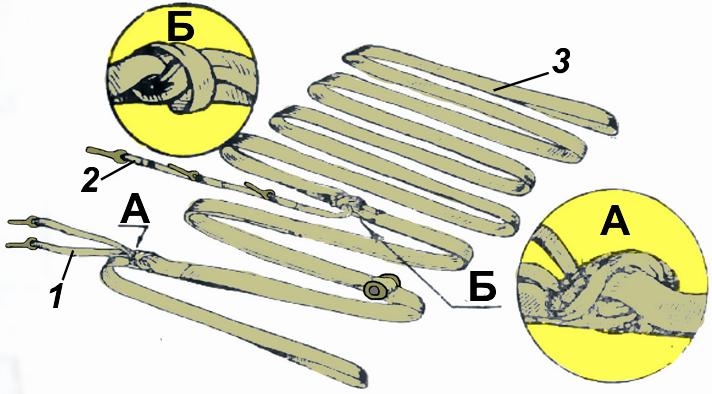 Б
3
2
А
1
Б
А