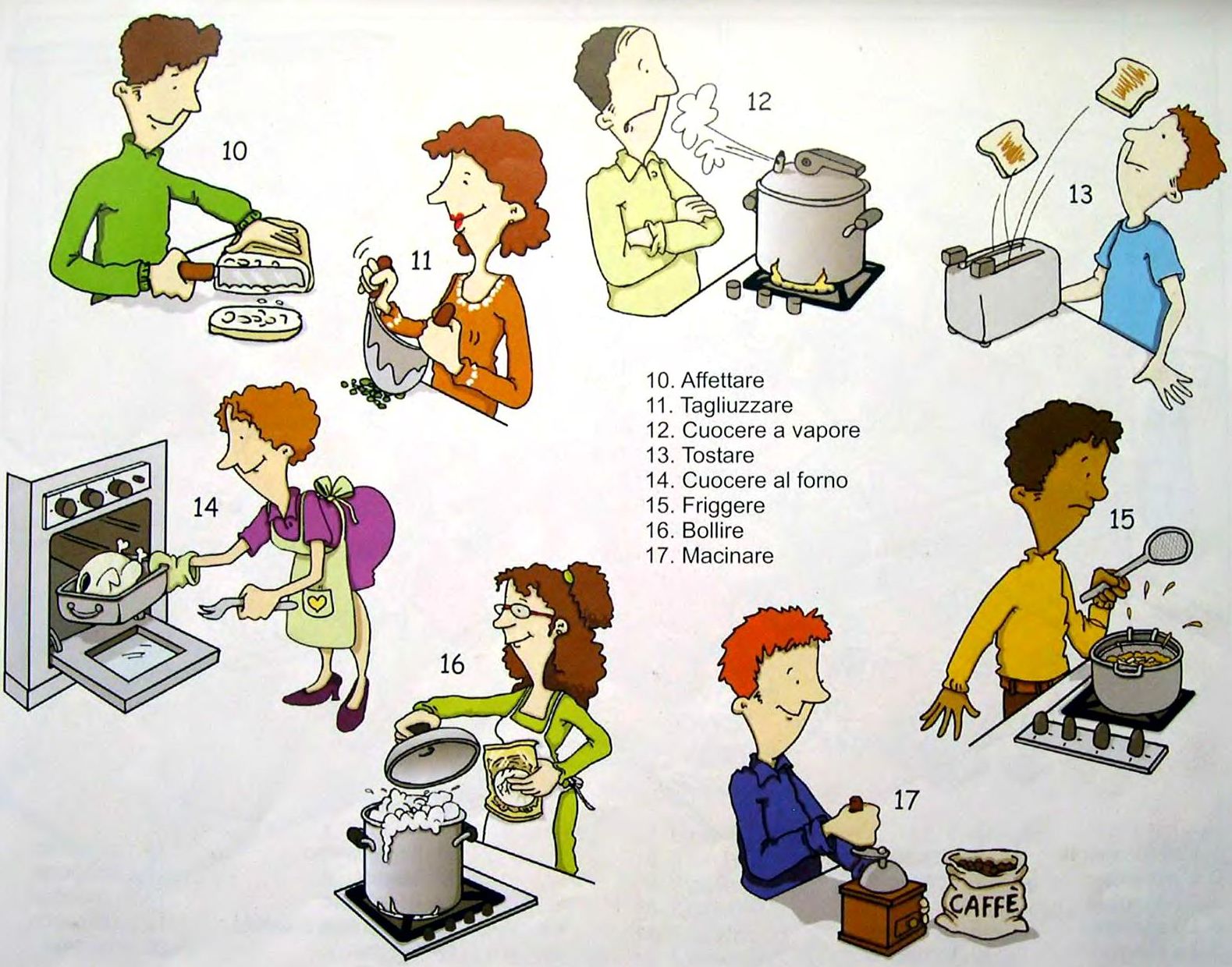 10

11

12

13

10. Affettare
11. Tagliuzzare
12. Cuocere a vapore
13. Tostare
14. Cuocere al forno
15. Friggere
16. Bollire
17. Macinare

14

15

16

17

CAFFÈ