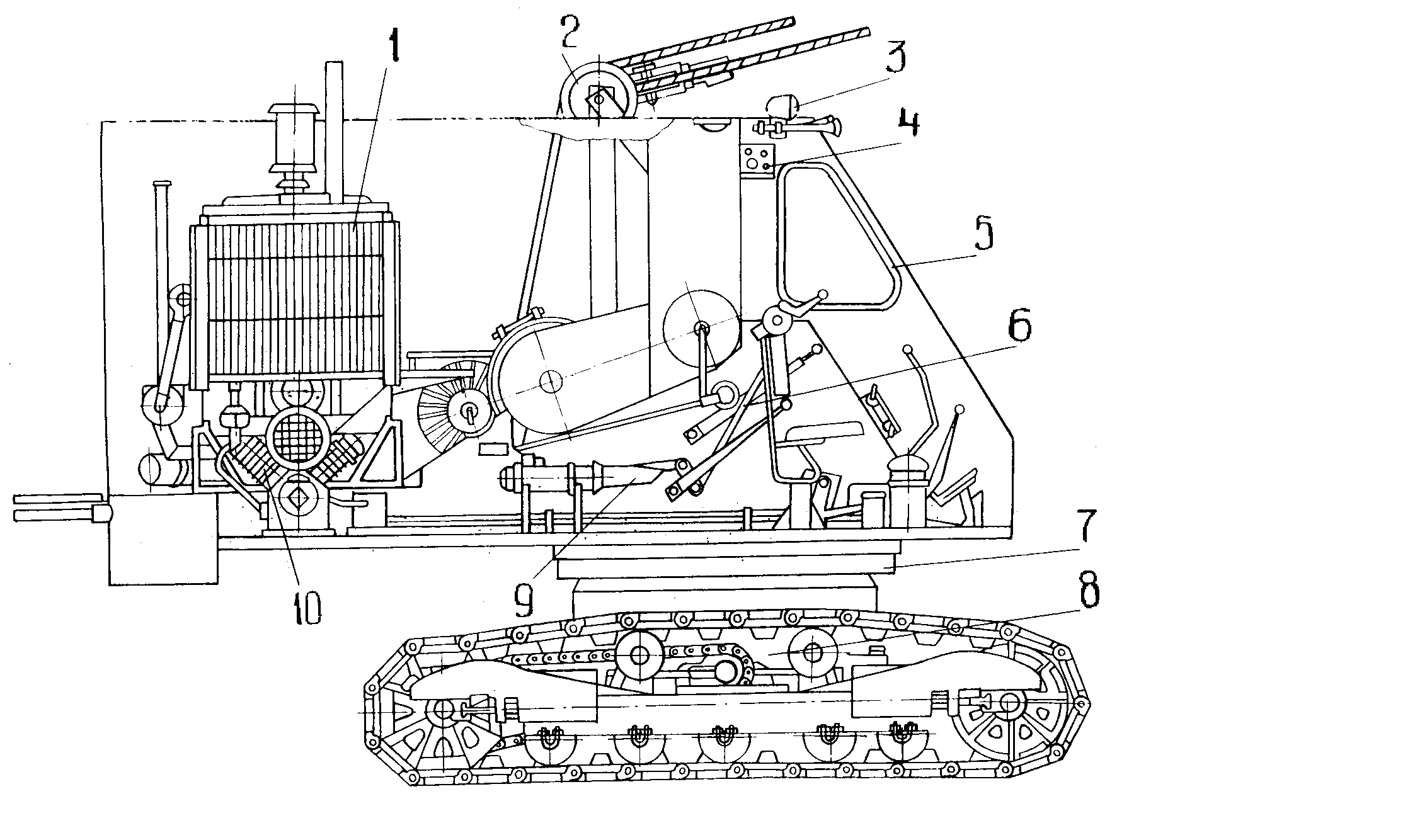 1
2
3
4
5
6
7
8
9
10