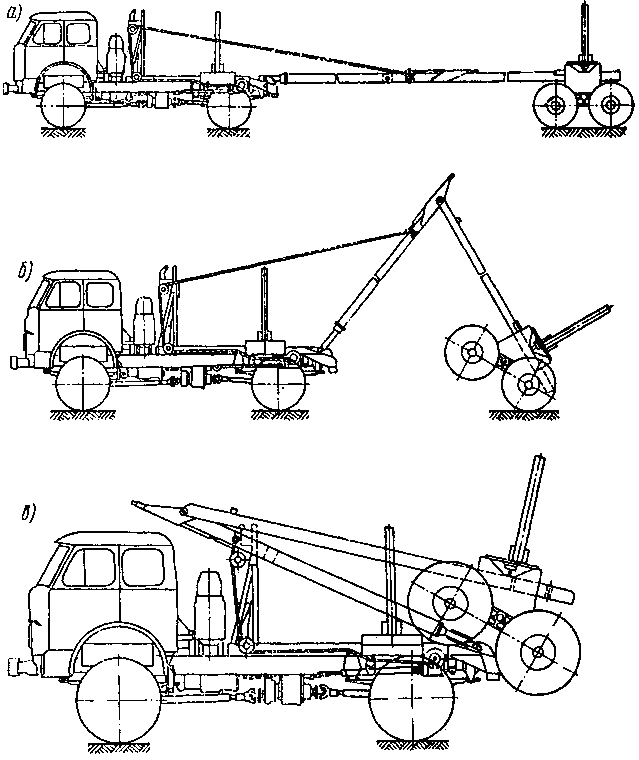 а)

б)

в)