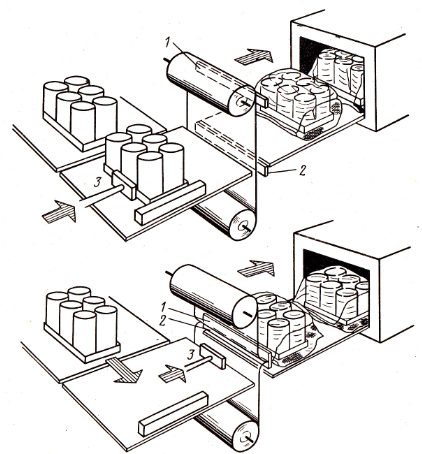 1
2
3
1
2
3