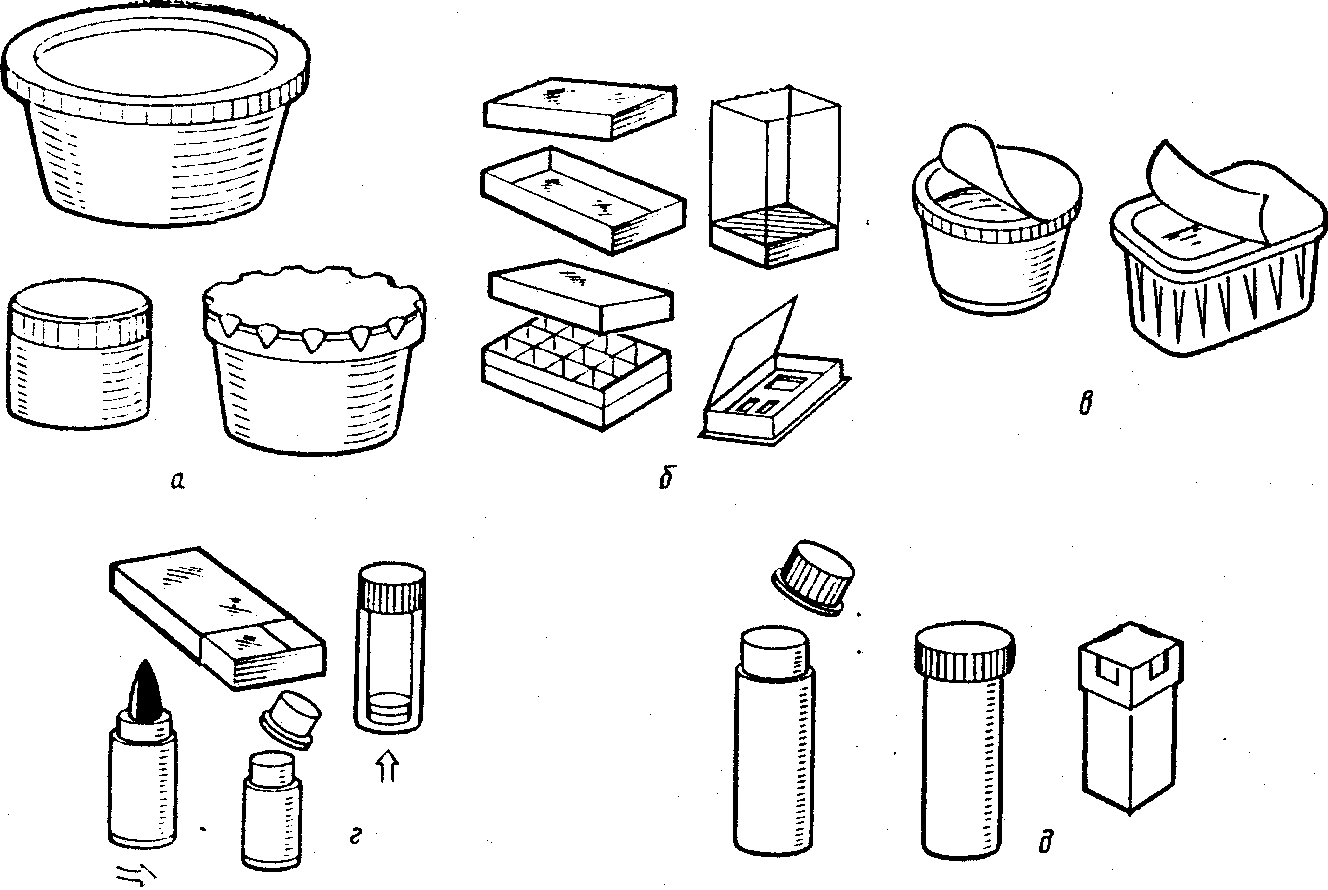 а

б

в

г

д