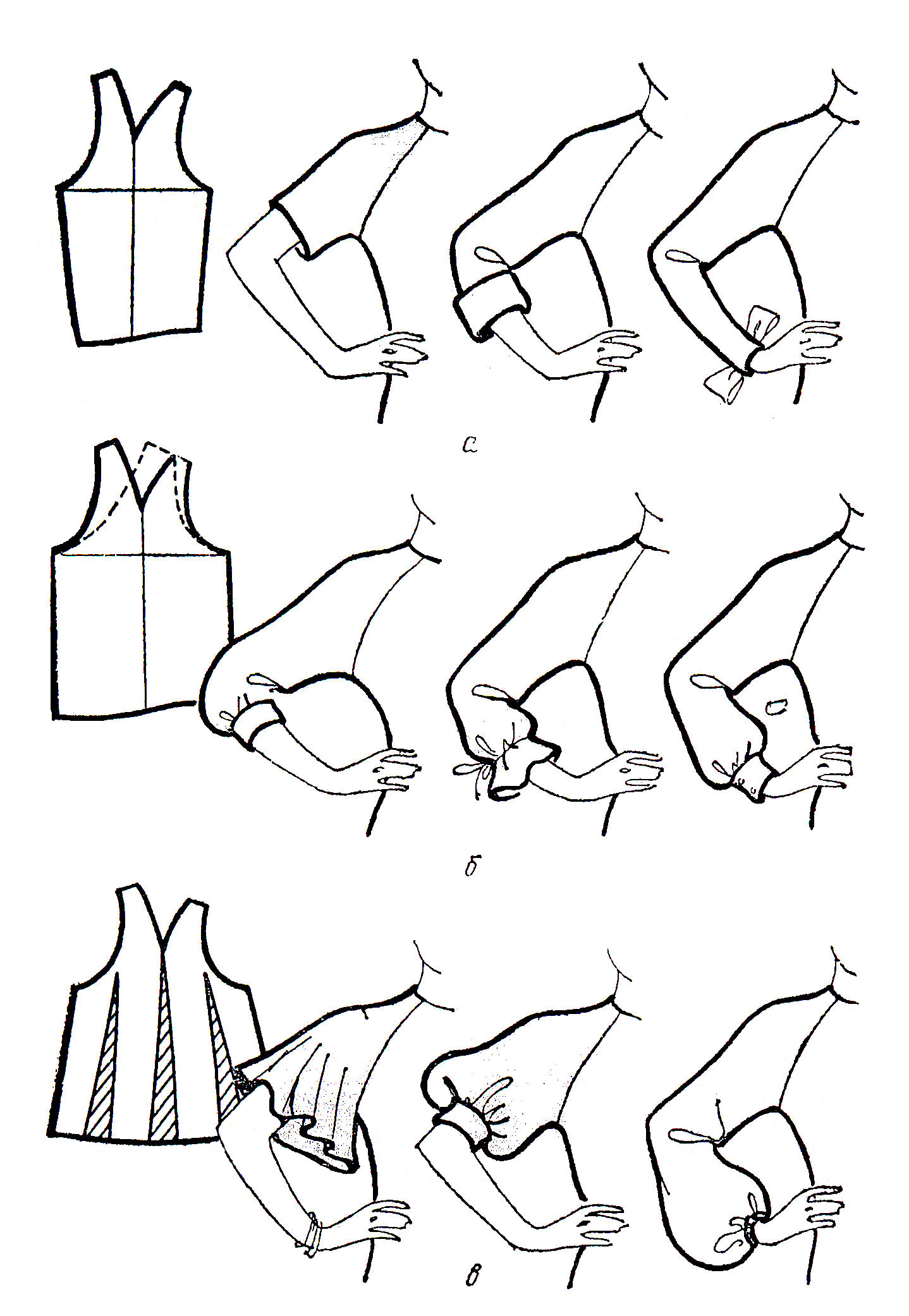 а

б

в