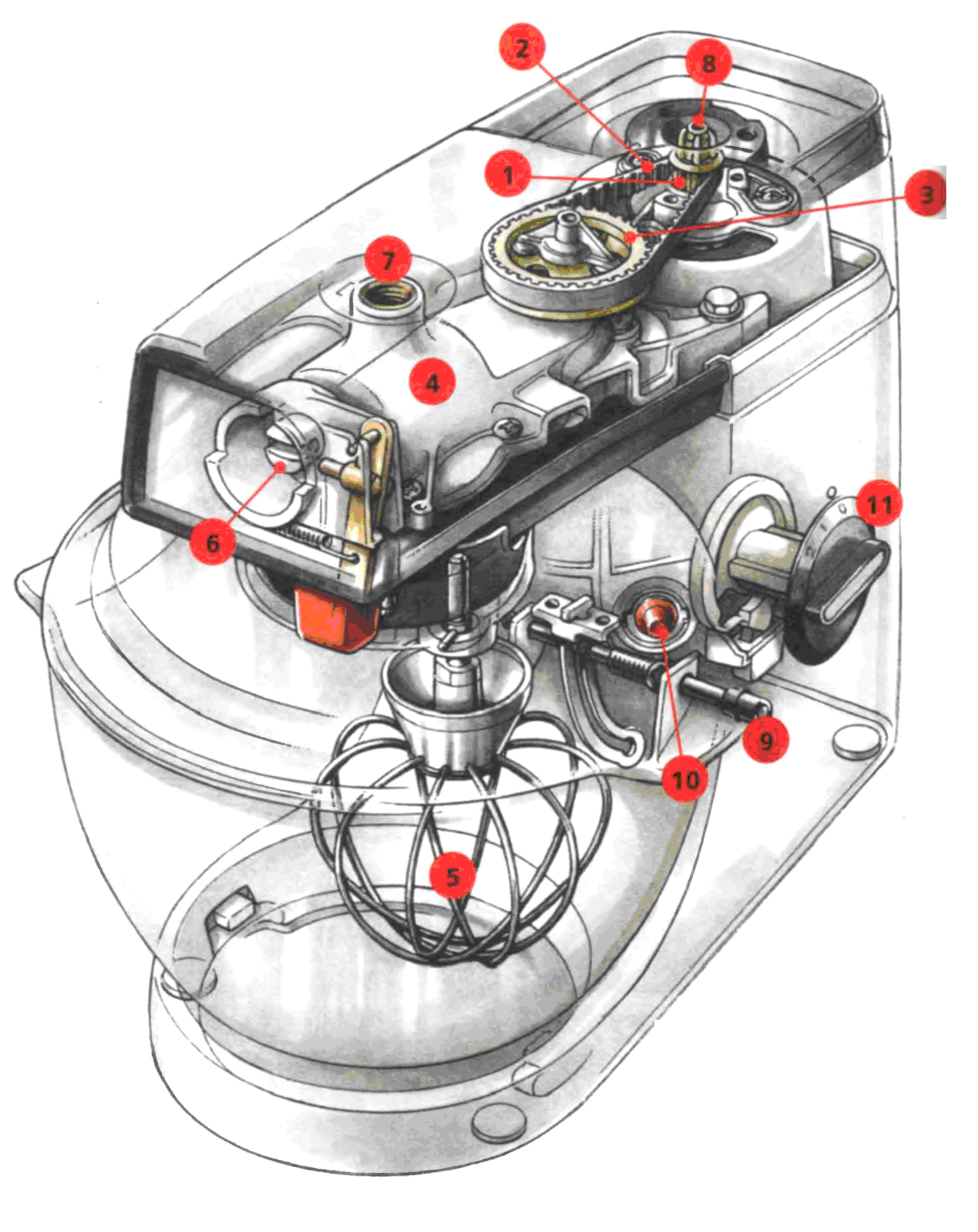 2
8
1
3
7
4
6
11
9
10
5