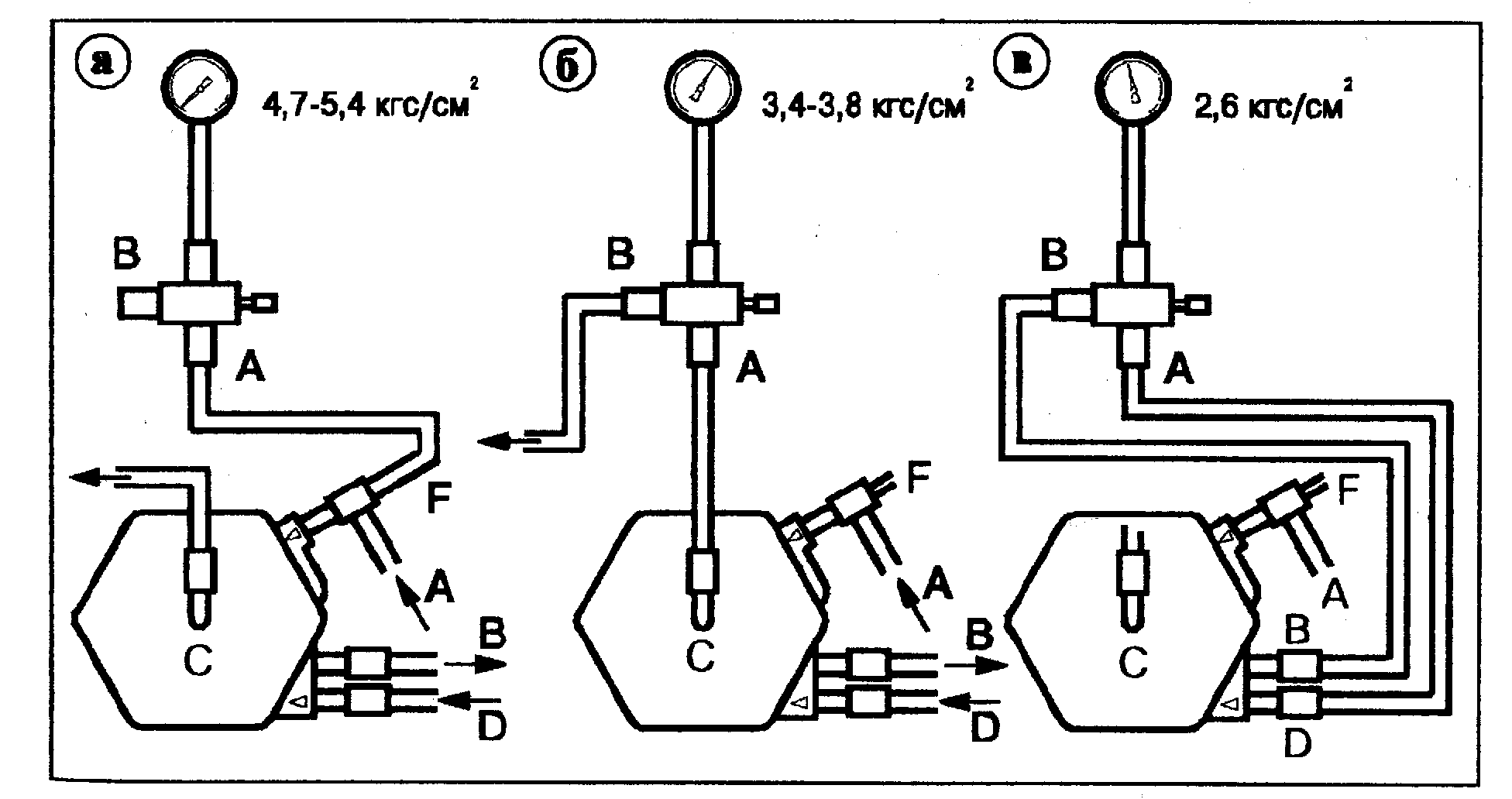 а

4,7-5,4 кгс/см$^2$

B

A

F

A

C

B

D

б

3,4-3,8 кгс/см$^2$

B

A

F

A

C

B

D

в

2,6 кгс/см$^2$

B

A

F

A

C

B

D