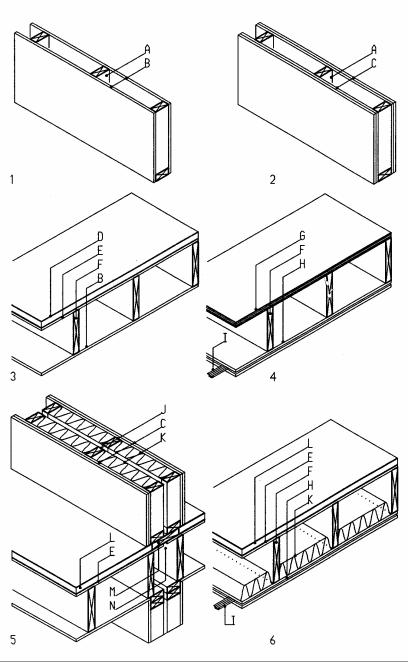 A
B
1
A
C
2
D
E
F
B
3
G
F
H
I
4
J
C
K
L
E
M
N
5
L
E
F
H
K
I
6