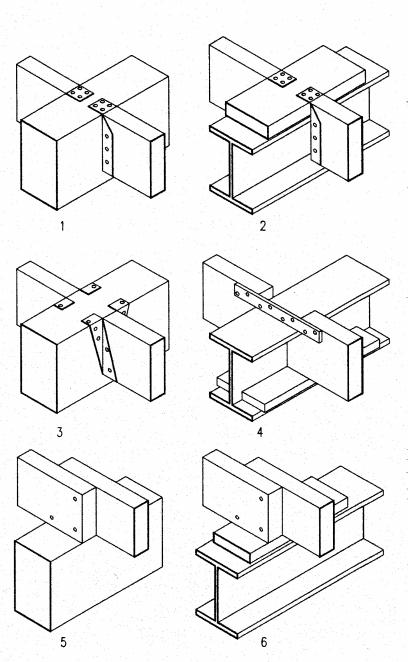 1

2

3

4

5

6