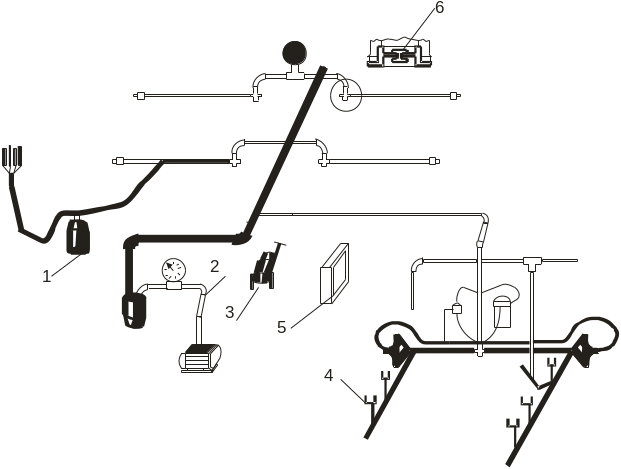 6
1
2
3
5
4