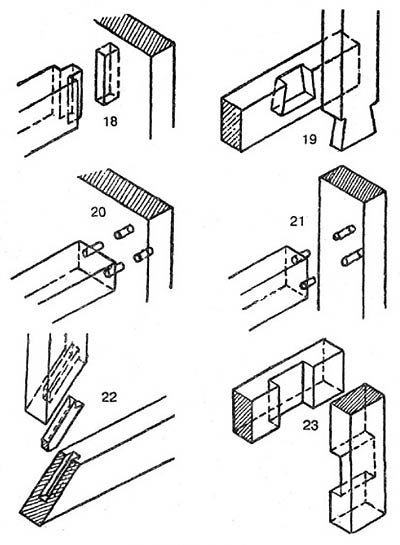 18

19

20

21

22

23