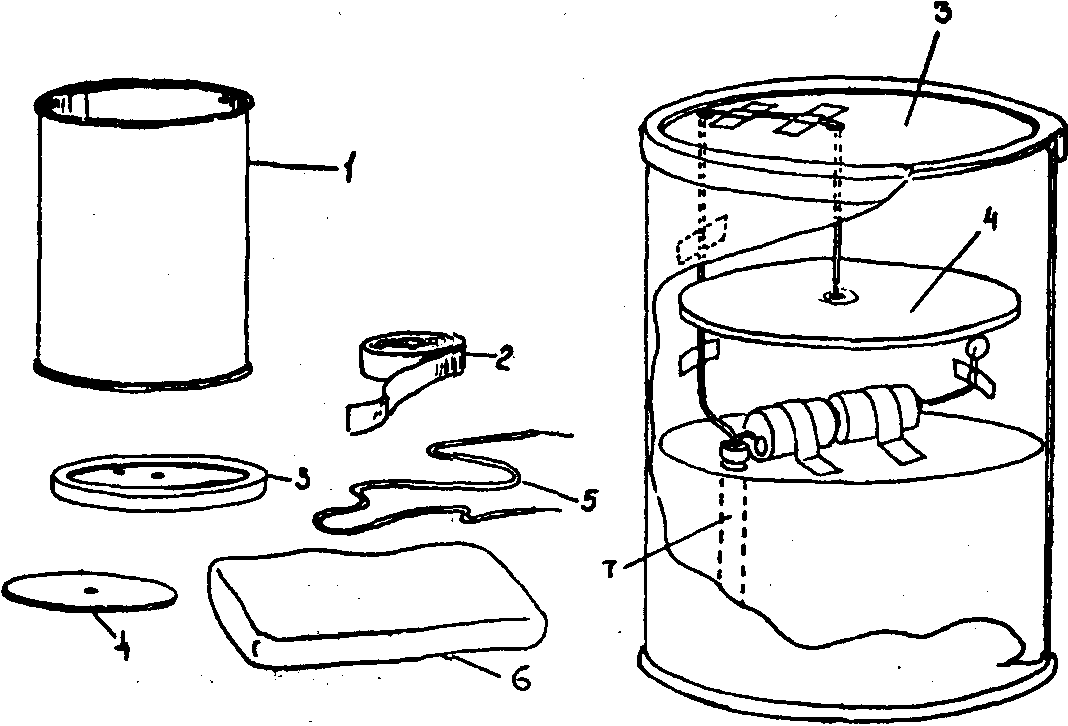 1
2
3
5
4
6
3
4
7