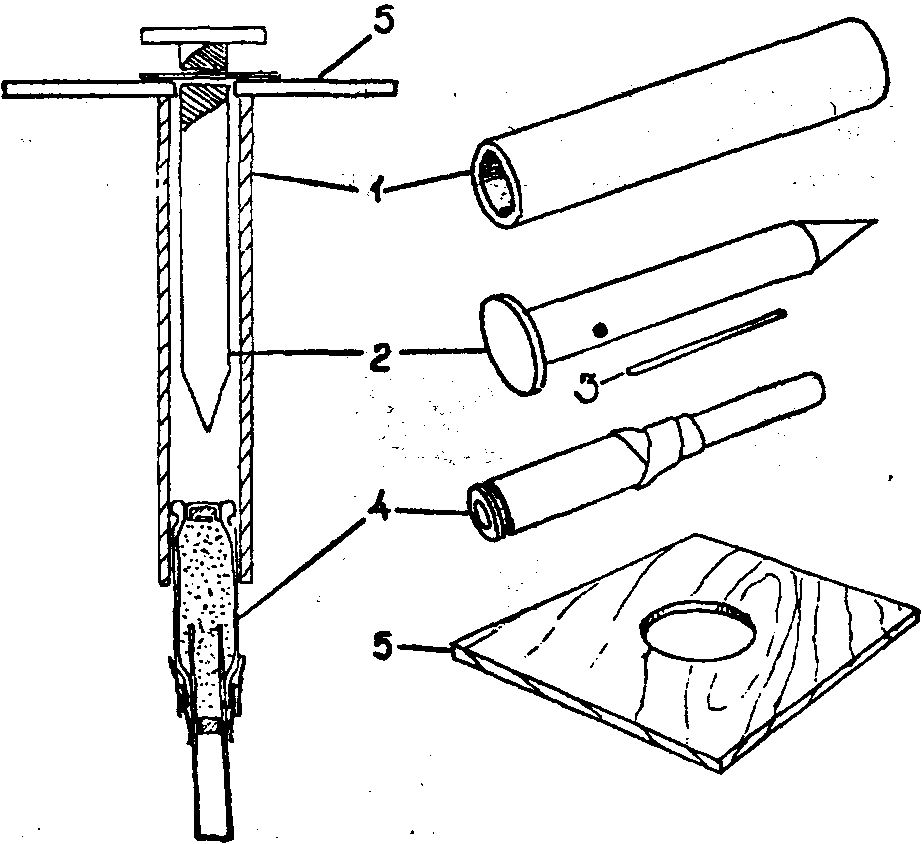 5
1
2
3
4
5