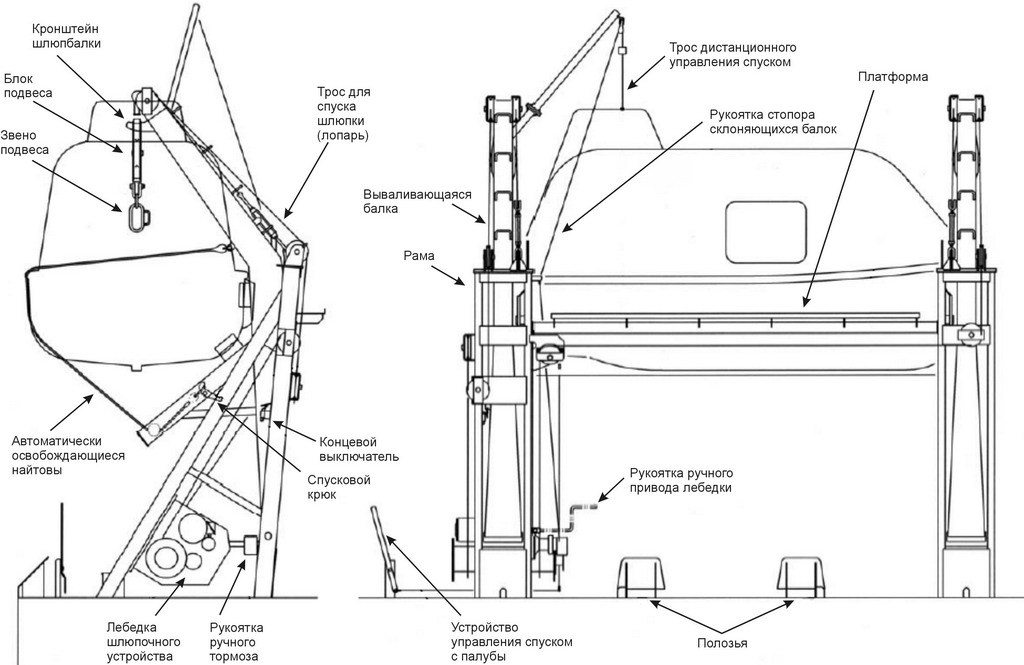 Кронштейн шлюпбалки

Блок подвеса

Звено подвеса

Трос для спуска шлюпки (лопарь)

Автоматически освобождающиеся найтовы

Концевой выключатель

Спусковой крюк

Лебедка шлюпочного устройства

Рукоятка ручного тормоза

Трос дистанционного управления спуском

Платформа

Рукоятка стопора склоняющихся балок

Вываливающаяся балка

Рама

Рукоятка ручного привода лебедки

Устройство управления спуском с палубы

Полозья