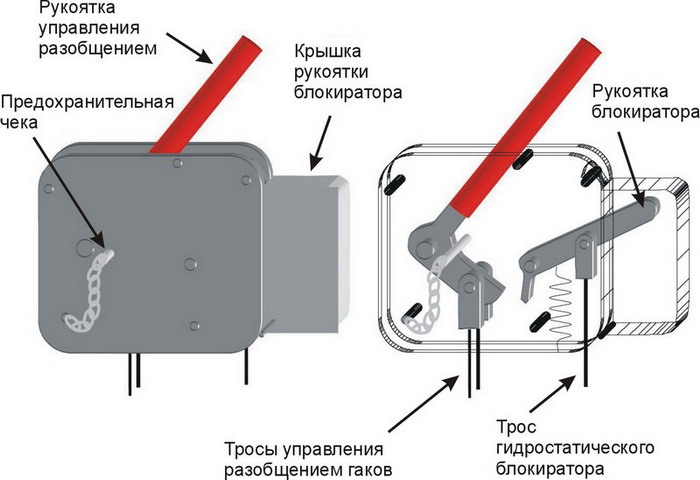 Рукоятка управления разобщением

Крышка рукоятки блокиратора

Предохранительная чека

Рукоятка блокиратора

Тросы управления разобщением гаков

Трос гидростатического блокиратора