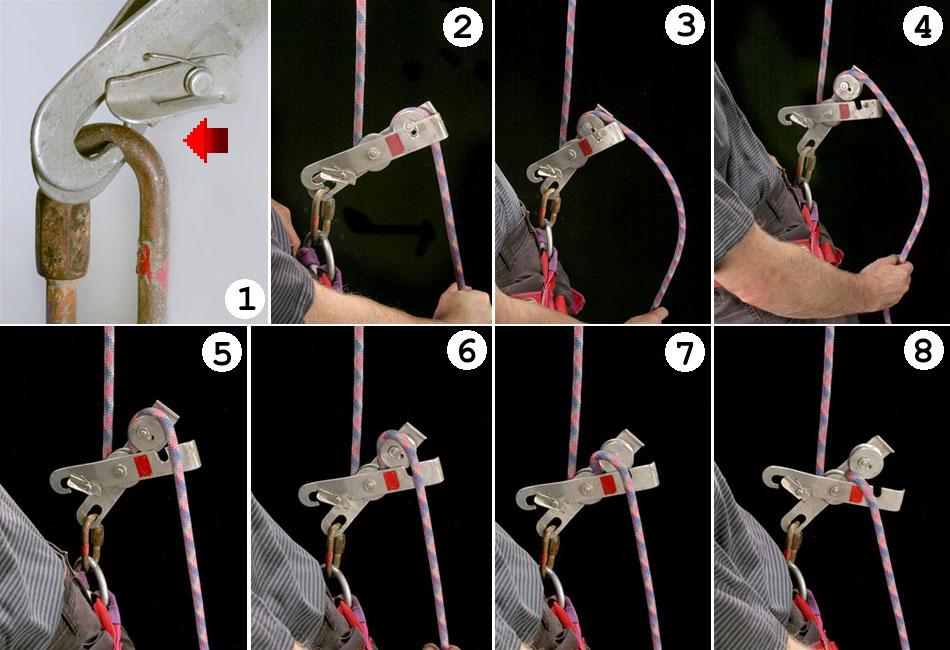 1
2
3
4
5
6
7
8