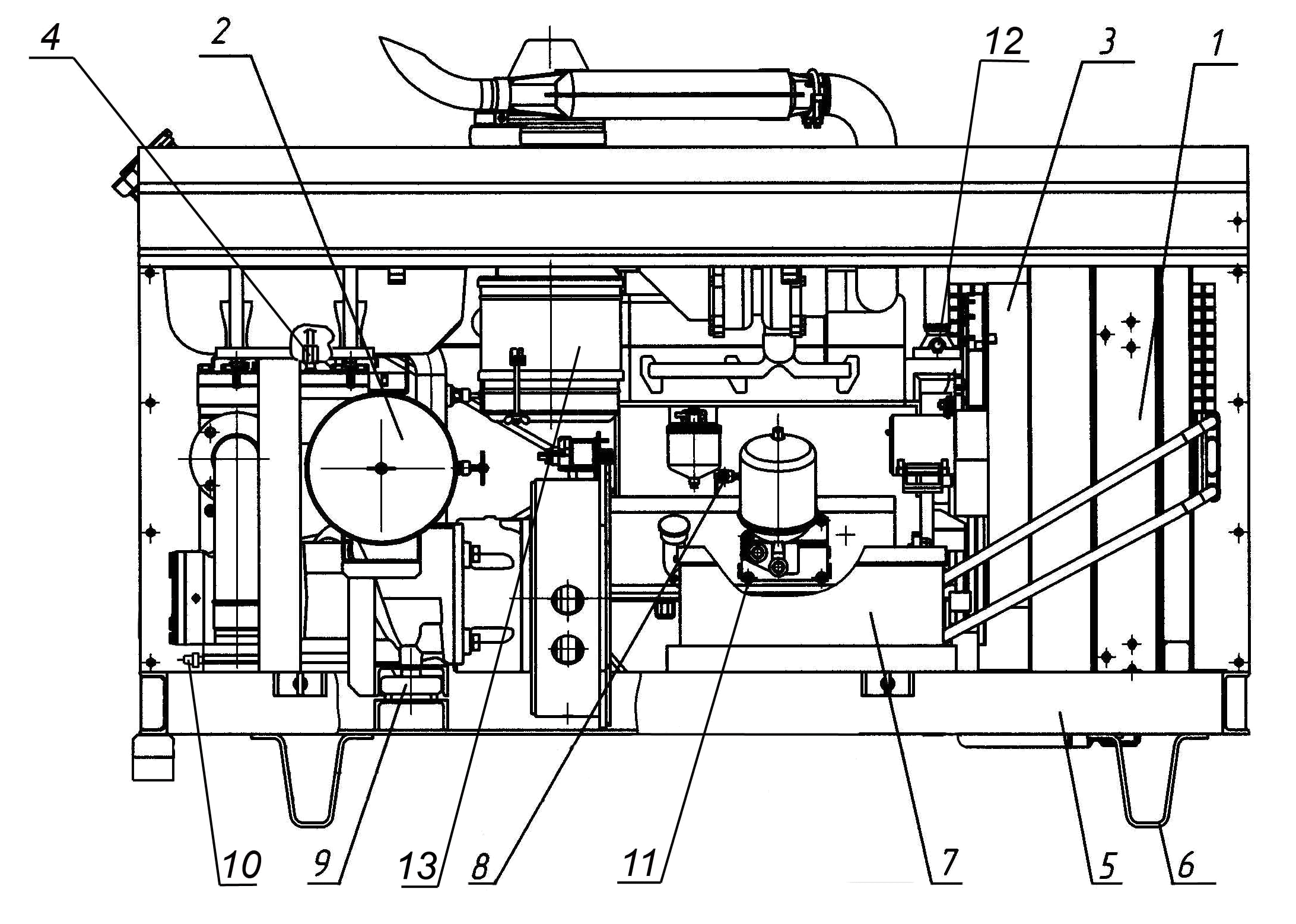 4
2
12
3
1
10
9
13
8
11
7
5
6