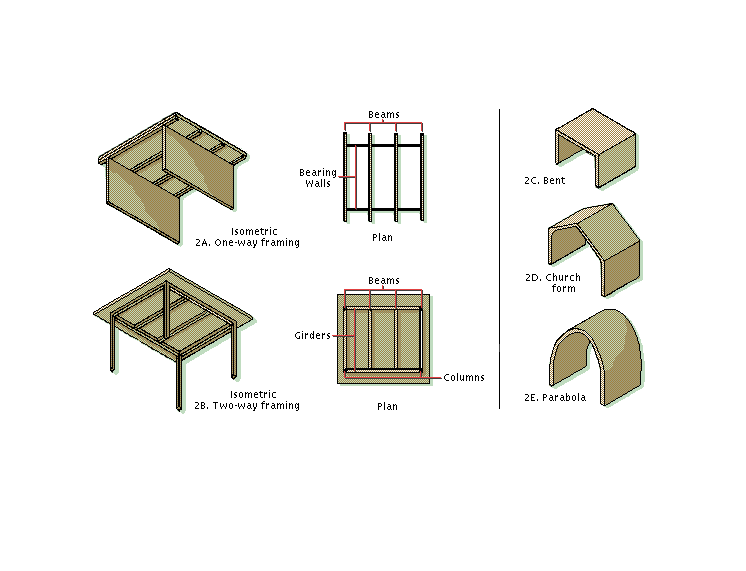 Isometric
2A. One-way framing

Beams

Bearing Walls

Plan

Isometric
2B. Two-way framing

Beams

Girders

Columns

Plan

2C. Bent

2D. Church form

2E. Parabola