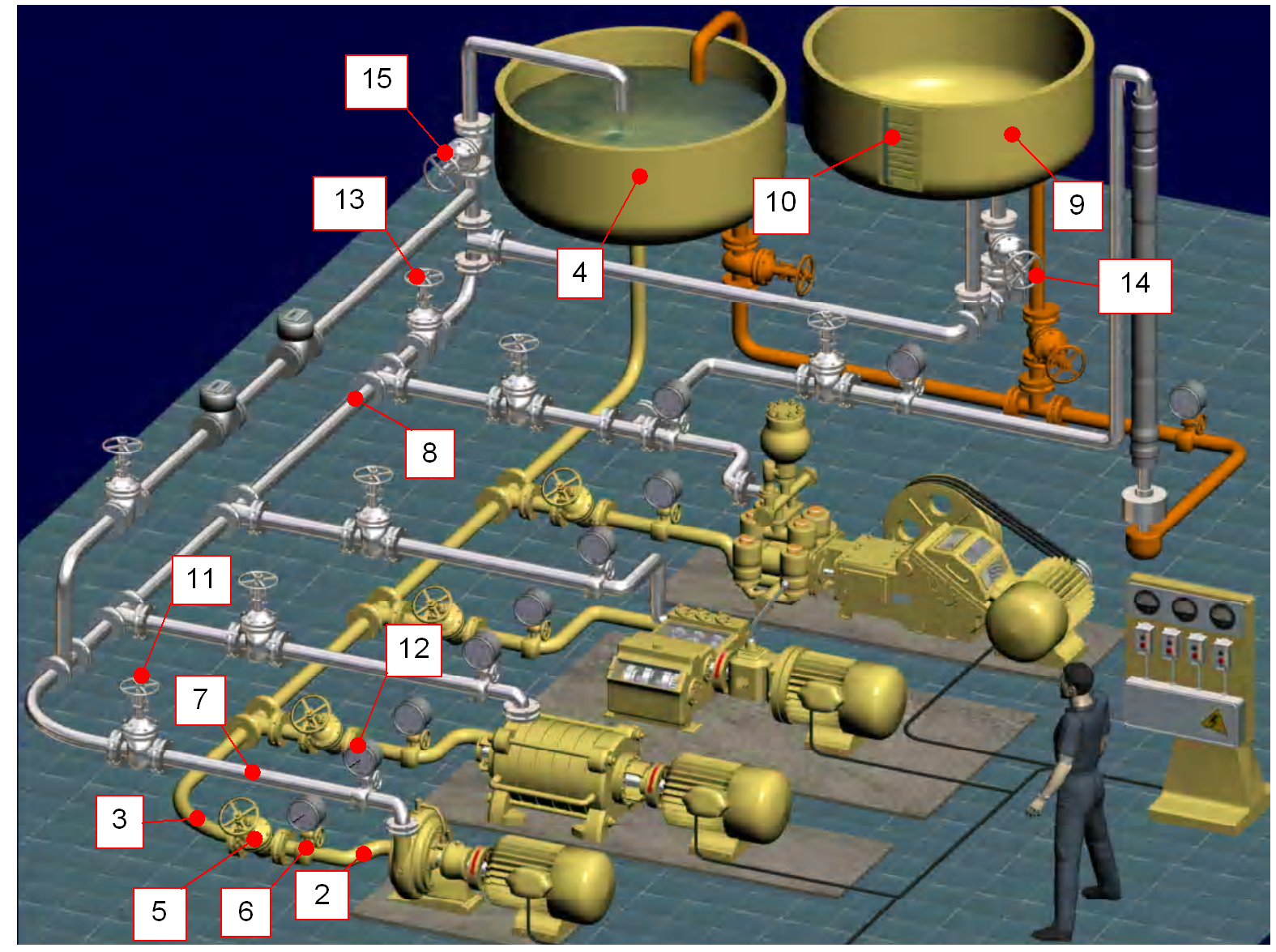 15
13
10
9
4
14
8
11
12
7
3
5
6
2