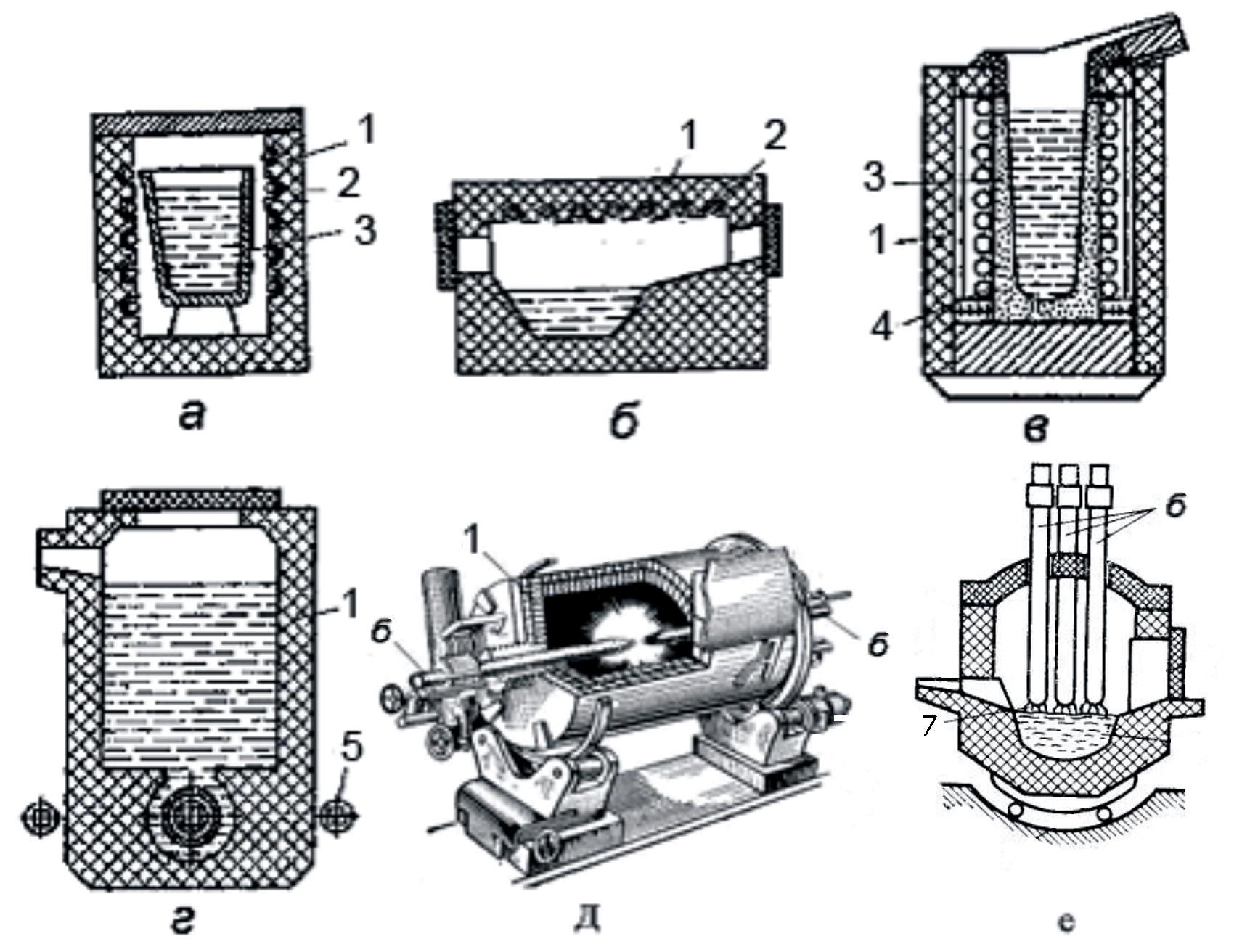 1
2
3
а

1 2
б

3
1
4
в

1
5
г

1
6
6
д

6
7
е