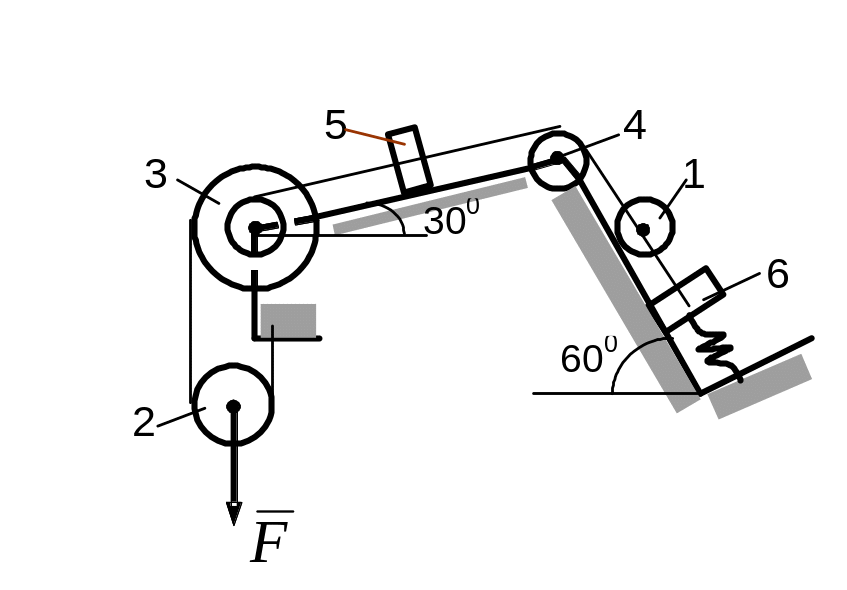 5
4
3
1
$30^0$
6
$60^0$
2
$\overline{F}$