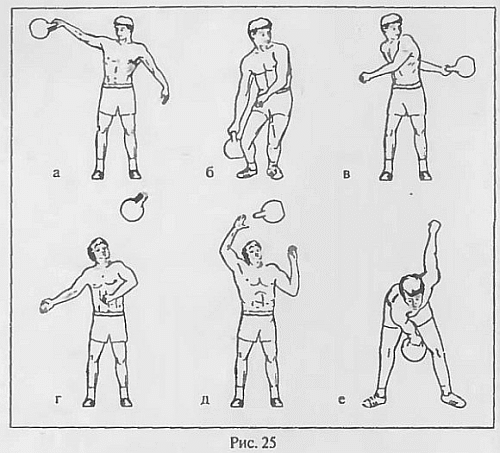 а б в

г д е

Рис. 25