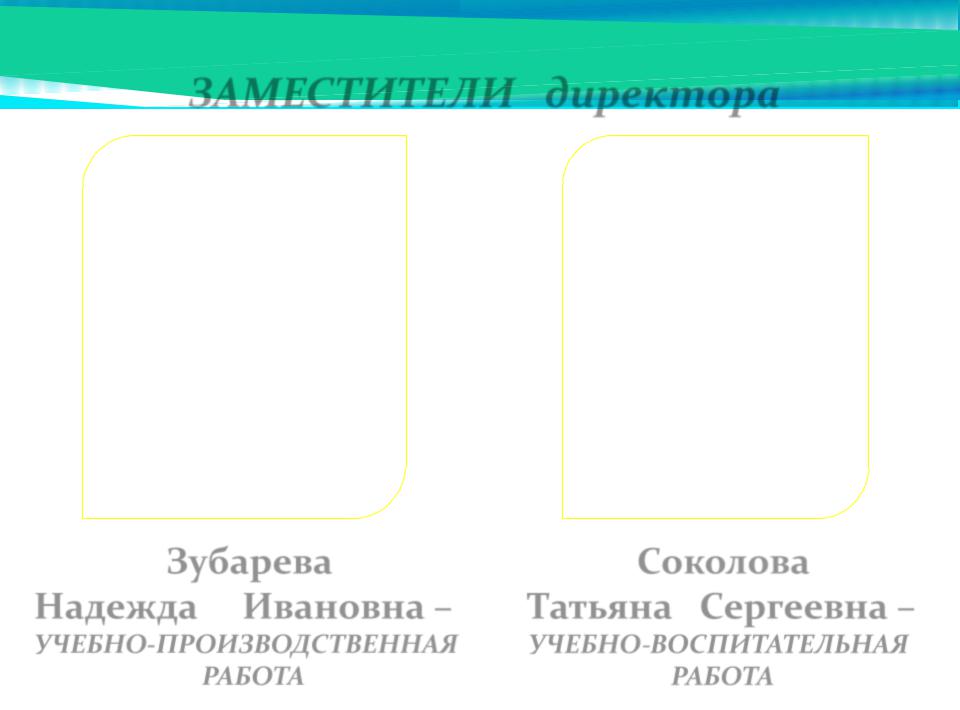 ЗАМЕСТИТЕЛИ директора

Зубарева
Надежда Ивановна –
УЧЕБНО-ПРОИЗВОДСТВЕННАЯ РАБОТА

Соколова
Татьяна Сергеевна –
УЧЕБНО-ВОСПИТАТЕЛЬНАЯ РАБОТА