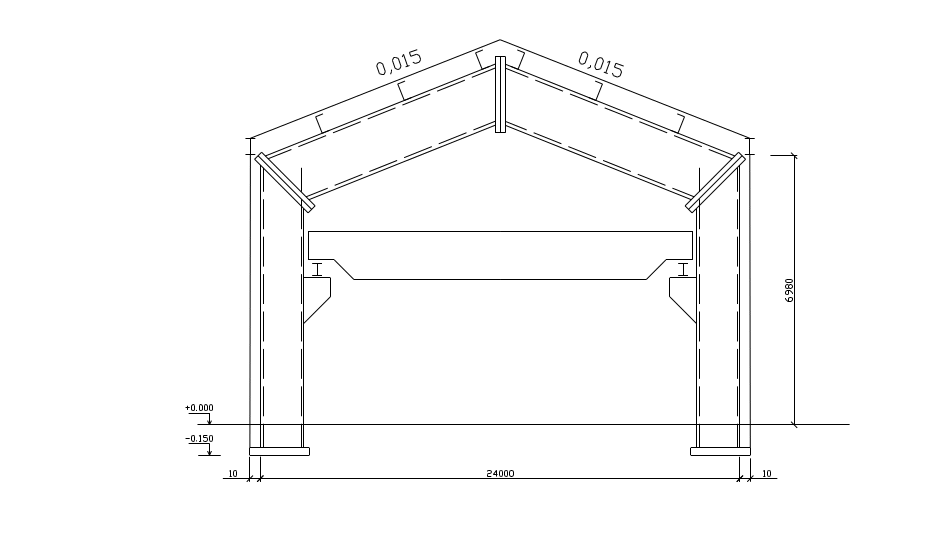 0,015
0,015
6980
+0.000
-0.150
10
24000
10