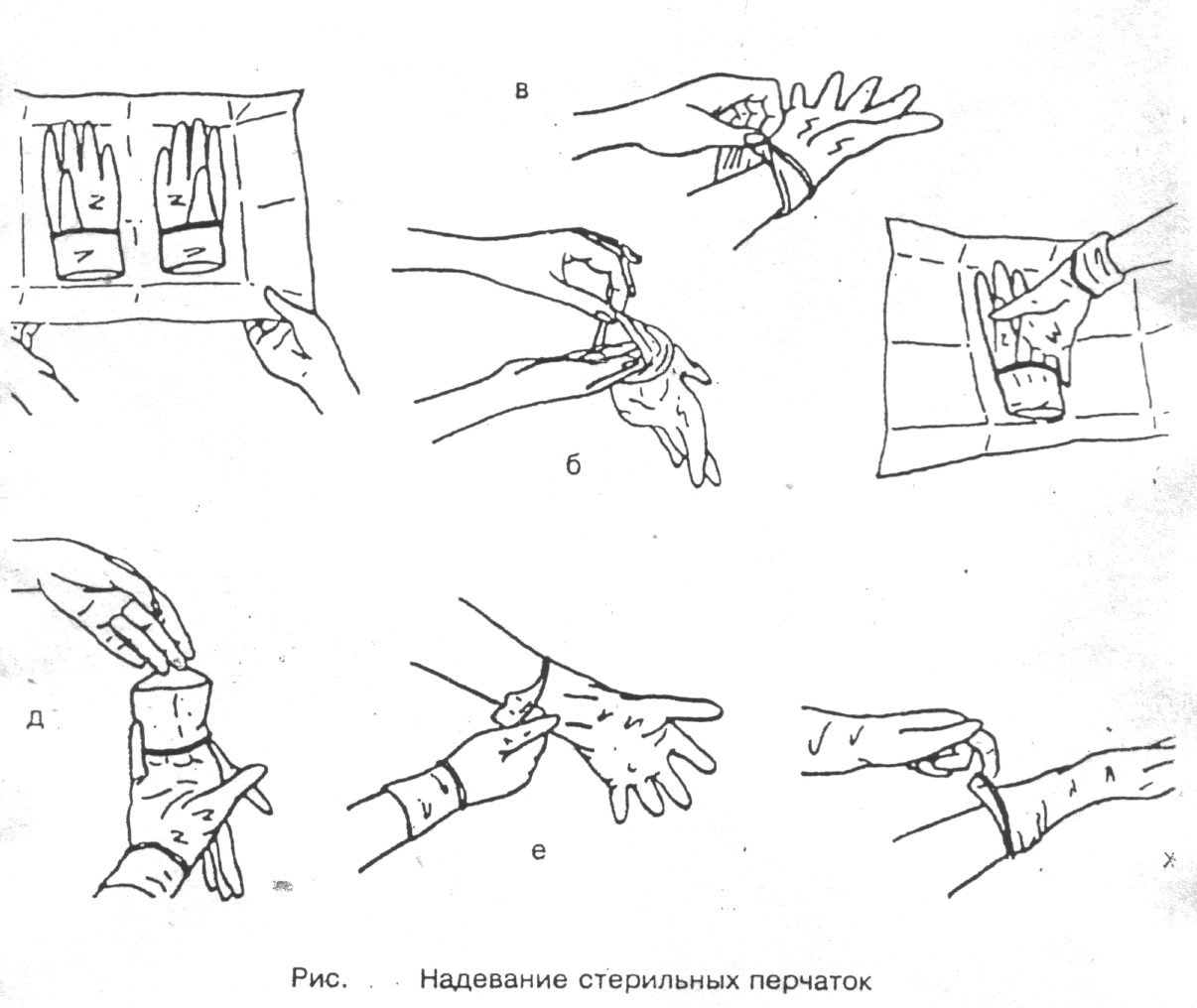 в

б

д

е

ж

Рис. Надевание стерильных перчаток