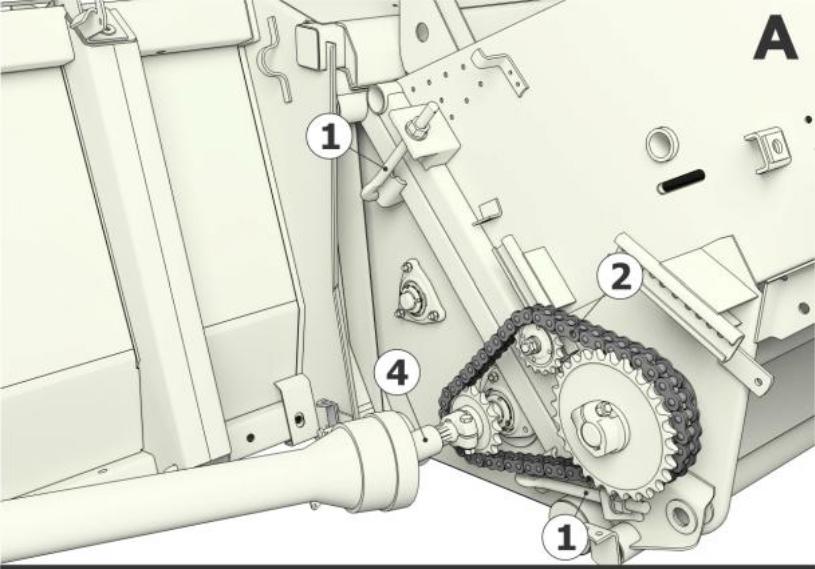 A
1
2
4
1