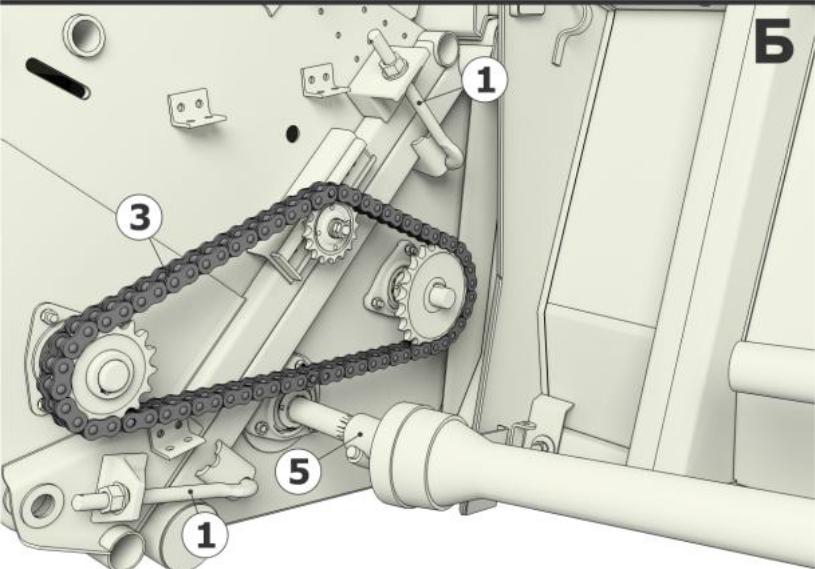 Б
1
3
5
1