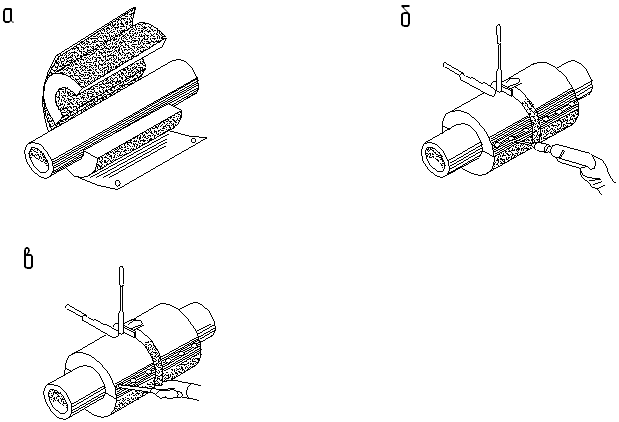 а

б

в