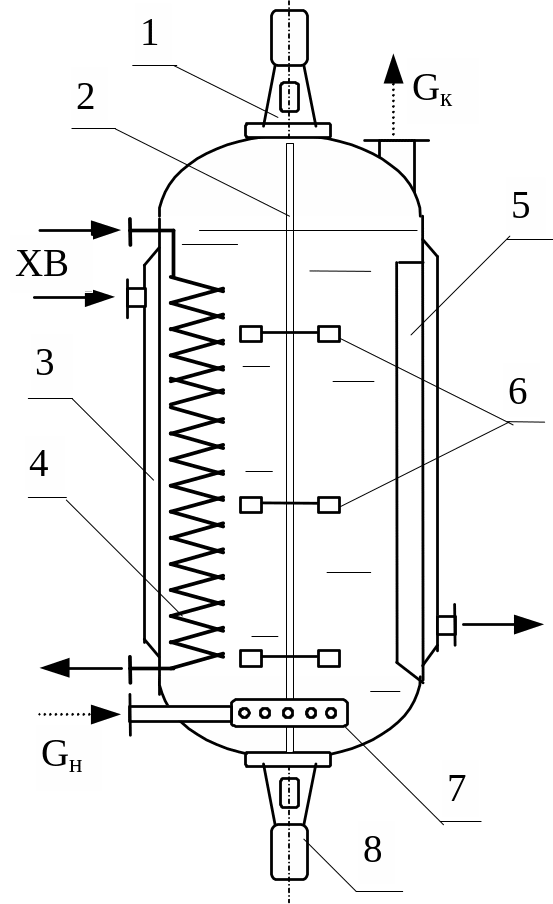 1
2
$G_к$
5
ХВ
3
6
4
$G_н$
7
8