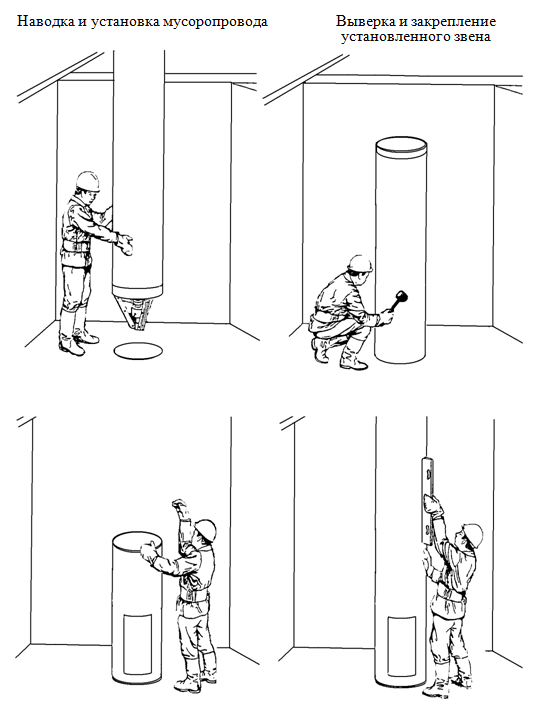 Наводка и установка мусоропровода

Выверка и закрепление установленного звена